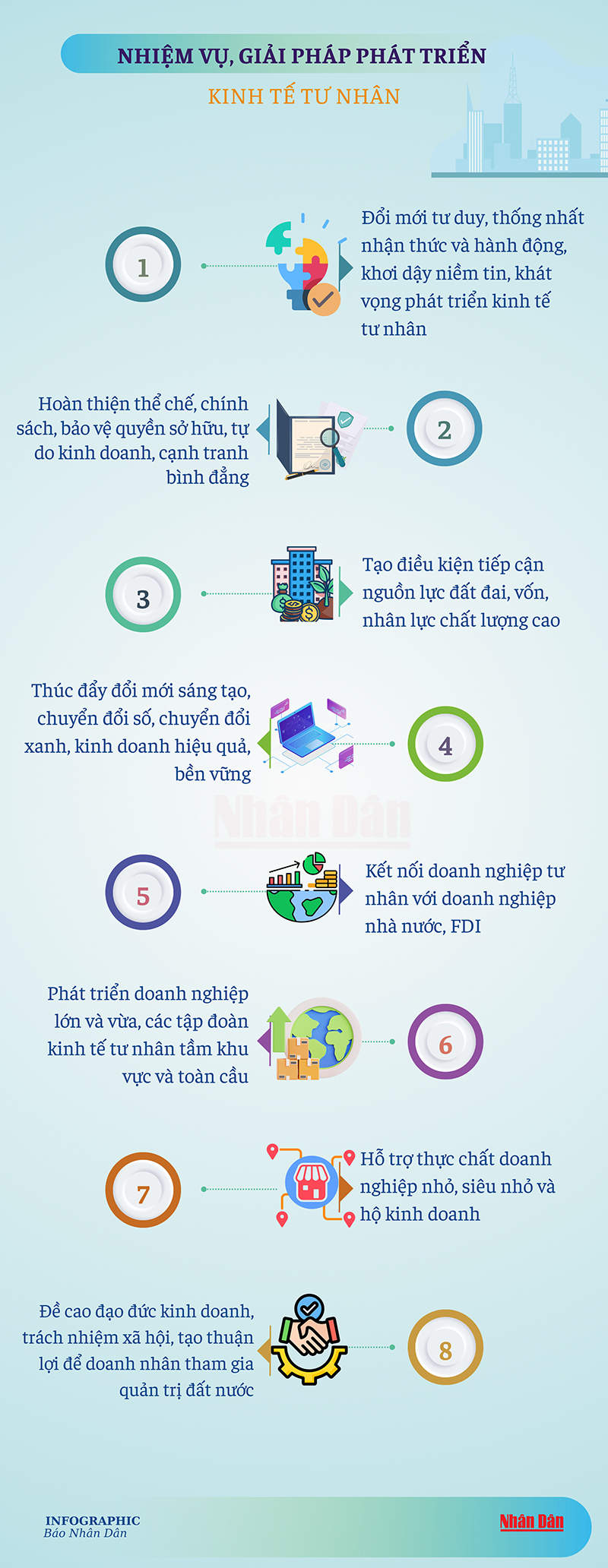 NHIỆM VỤ, GIẢI PHÁP PHÁT TRIỂN

KINH TẾ TƯ NHÂN

1

Đổi mới tư duy, thống nhất nhận thức và hành động, khơi dậy niềm tin, khát vọng phát triển kinh tế tư nhân

Hoàn thiện thể chế, chính sách, bảo vệ quyền sở hữu, tự do kinh doanh, cạnh tranh bình đẳng

2

3

Tạo điều kiện tiếp cận nguồn lực đất đai, vốn, nhân lực chất lượng cao

Thúc đẩy đổi mới sáng tạo, chuyển đổi số, chuyển đổi xanh, kinh doanh hiệu quả, bền vững

4

Nhân Dân

5

Kết nối doanh nghiệp tư nhân với doanh nghiệp nhà nước, FDI

Phát triển doanh nghiệp lớn và vừa, các tập đoàn kinh tế tư nhân tầm khu vực và toàn cầu

6

7

Hỗ trợ thực chất doanh nghiệp nhỏ, siêu nhỏ và hộ kinh doanh

Đề cao đạo đức kinh doanh, trách nhiệm xã hội, tạo thuận lợi để doanh nhân tham gia quản trị đất nước

8

INFOGRAPHIC
Báo Nhân Dân

Nhân Dân